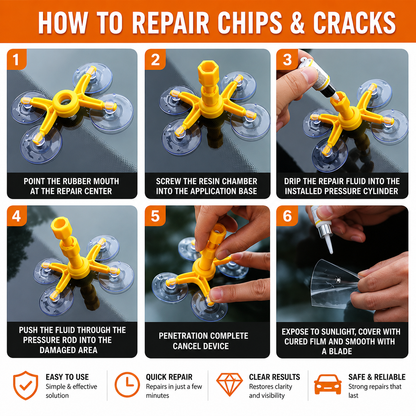 HOW TO REPAIR CHIPS & CRACKS

1
POINT THE RUBBER MOUTH AT THE REPAIR CENTER

2
SCREW THE RESIN CHAMBER INTO THE APPLICATION BASE

3
DRIP THE REPAIR FLUID INTO THE INSTALLED PRESSURE CYLINDER

4
PUSH THE FLUID THROUGH THE PRESSURE ROD INTO THE DAMAGED AREA

5
PENETRATION COMPLETE CANCEL DEVICE

6
EXPOSE TO SUNLIGHT, COVER WITH CURED FILM AND SMOOTH WITH A BLADE

EASY TO USE
Simple & effective solution

QUICK REPAIR
Repairs in just a few minutes

CLEAR RESULTS
Restores clarity and visibility

SAFE & RELIABLE
Strong repairs that last